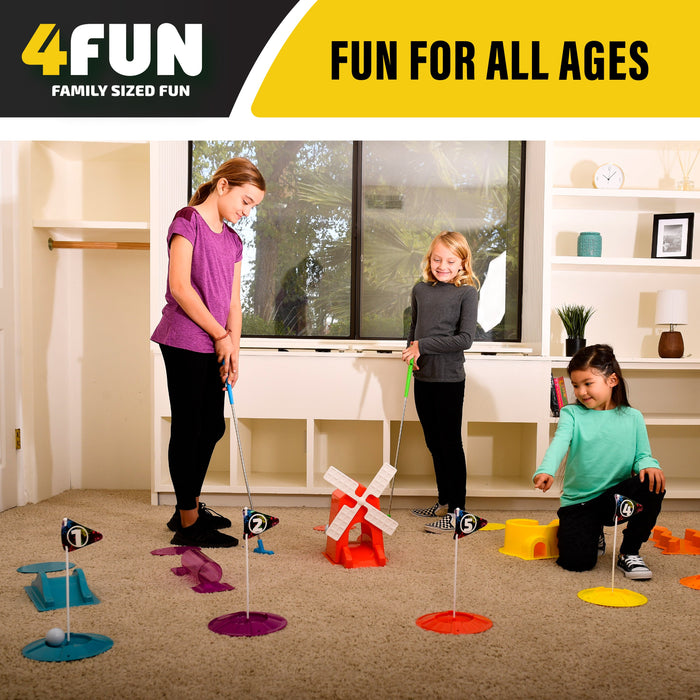 4FUN
FAMILY SIZED FUN

FUN FOR ALL AGES

1

2

5

4