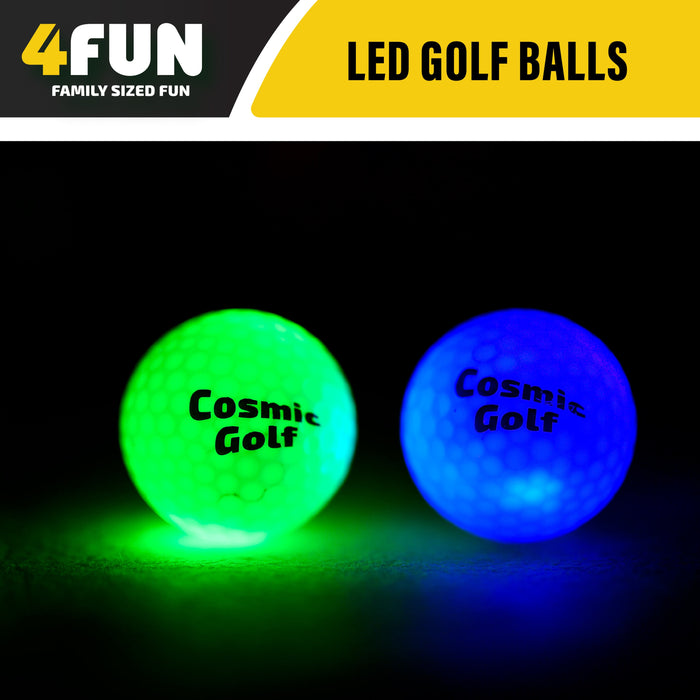 4FUN
FAMILY SIZED FUN

LED GOLF BALLS

Cosmic Golf

Cosmic Golf